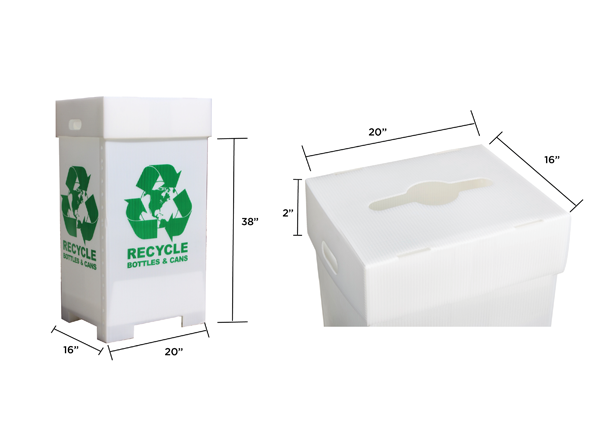 RECYCLE
BOTTLES & CANS

RECYCLE
BOTTLES & CANS

38"

16"

20"

20"

16"

2"